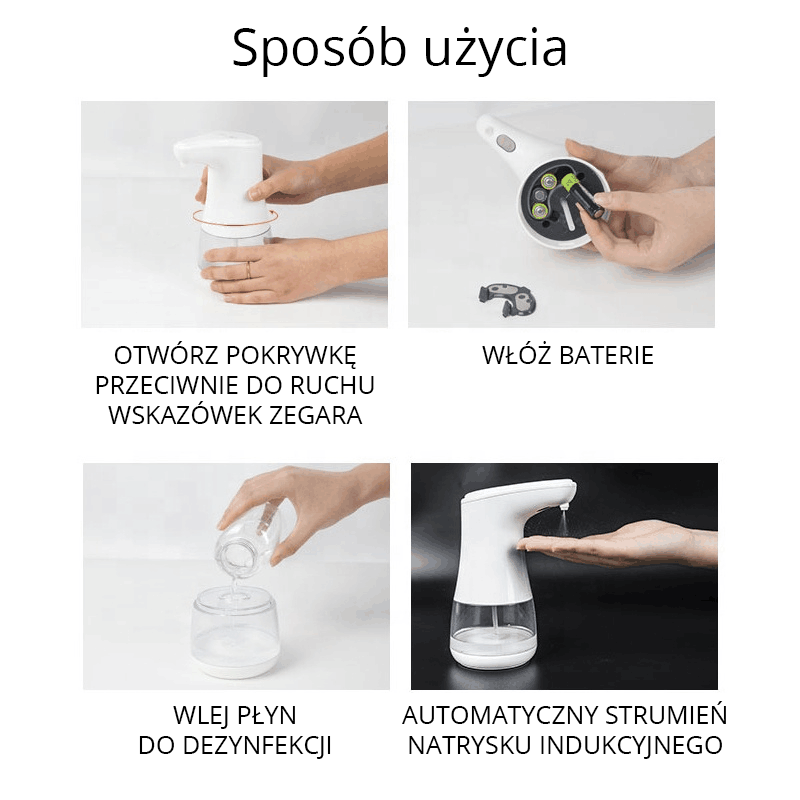 Sposób użycia

OTWÓRZ POKRYWKĘ PRZECIWNIE DO RUCHU WSKAZÓWEK ZEGARA

WŁÓŻ BATERIE

WLEJ PŁYN DO DEZYNFEKCJI

AUTOMATYCZNY STRUMIEŃ NATRYSKU INDUKCYJNEGO