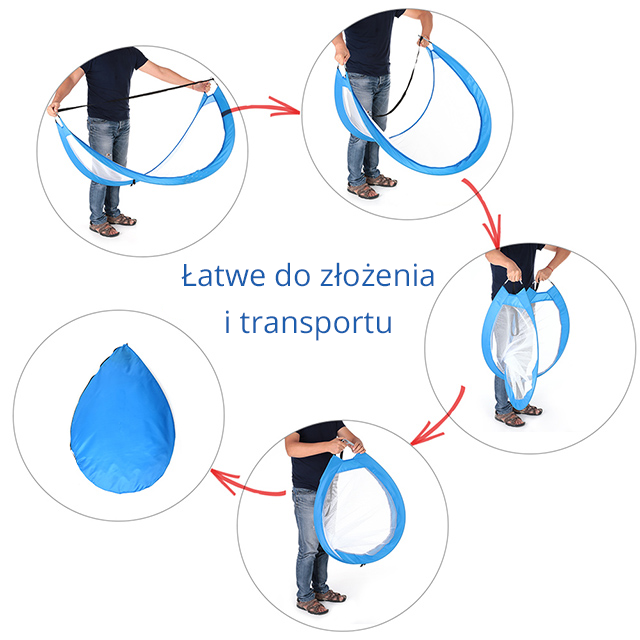 Łatwe do złożenia
i transportu